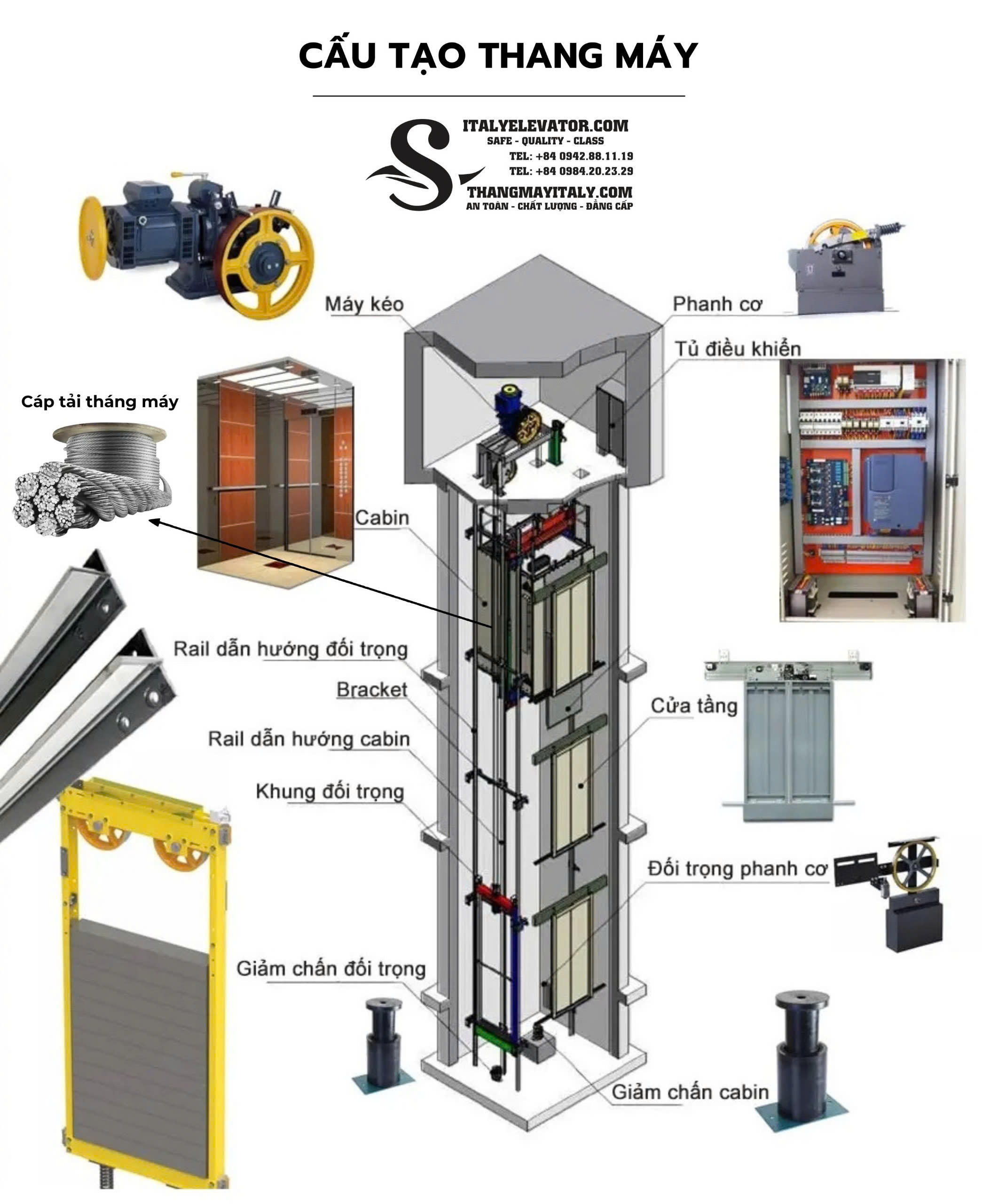 CẤU TẠO THANG MÁY

ITALYELEVATOR.COM
SAFE - QUALITY - CLASS
TEL: +84 0942.88.11.19
TEL: +84 0984.20.23.29
THANGMAYITALY.COM
AN TOÀN - CHẤT LƯỢNG - ĐẲNG CẤP

Máy kéo
Phanh cơ
Tủ điều khiển
Cáp tải tháng máy
Cabin
Rail dẫn hướng đối trọng
Bracket
Rail dẫn hướng cabin
Khung đối trọng
Cửa tầng
Đối trọng phanh cơ
Giảm chấn đối trọng
Giảm chấn cabin